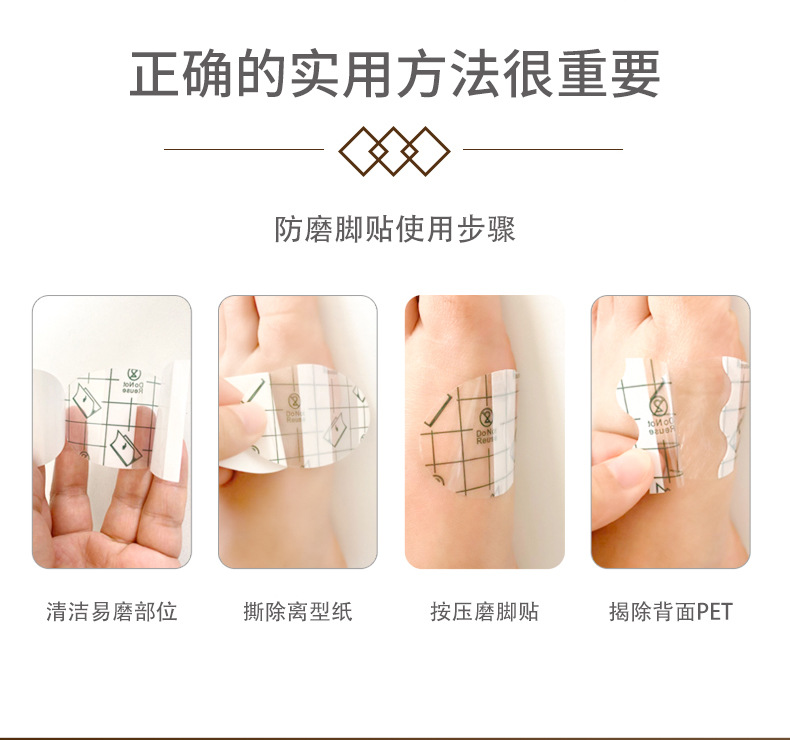 正确的实用方法很重要

防磨脚贴使用步骤

Do Not Reuse

Do Not Reuse

Do Not Reuse

Do Not Reuse

清洁易磨部位

撕除离型纸

按压磨脚贴

揭除背面PET